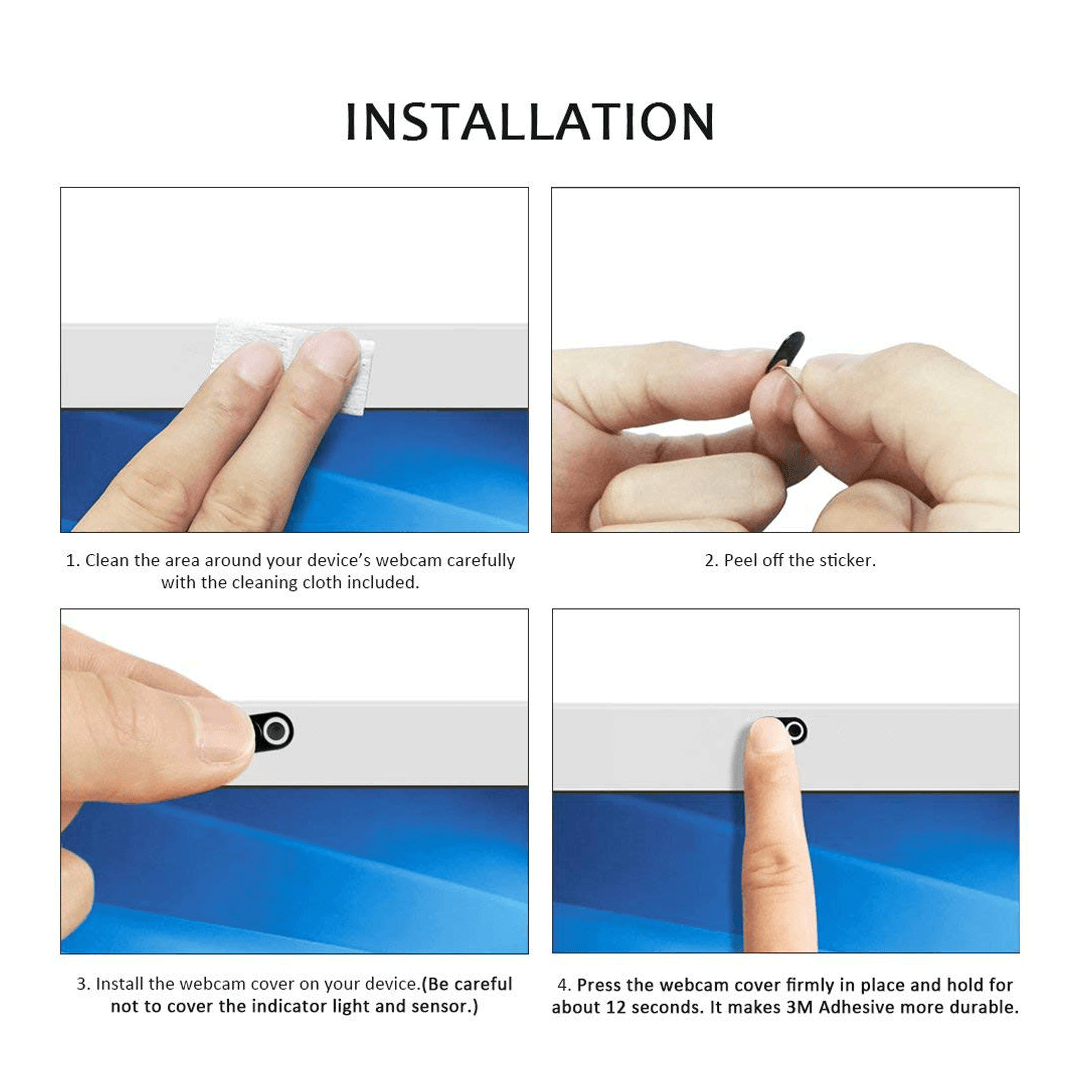 INSTALLATION

1. Clean the area around your device's webcam carefully with the cleaning cloth included.

2. Peel off the sticker.

3. Install the webcam cover on your device.(Be careful not to cover the indicator light and sensor.)

4. Press the webcam cover firmly in place and hold for about 12 seconds. It makes 3M Adhesive more durable.